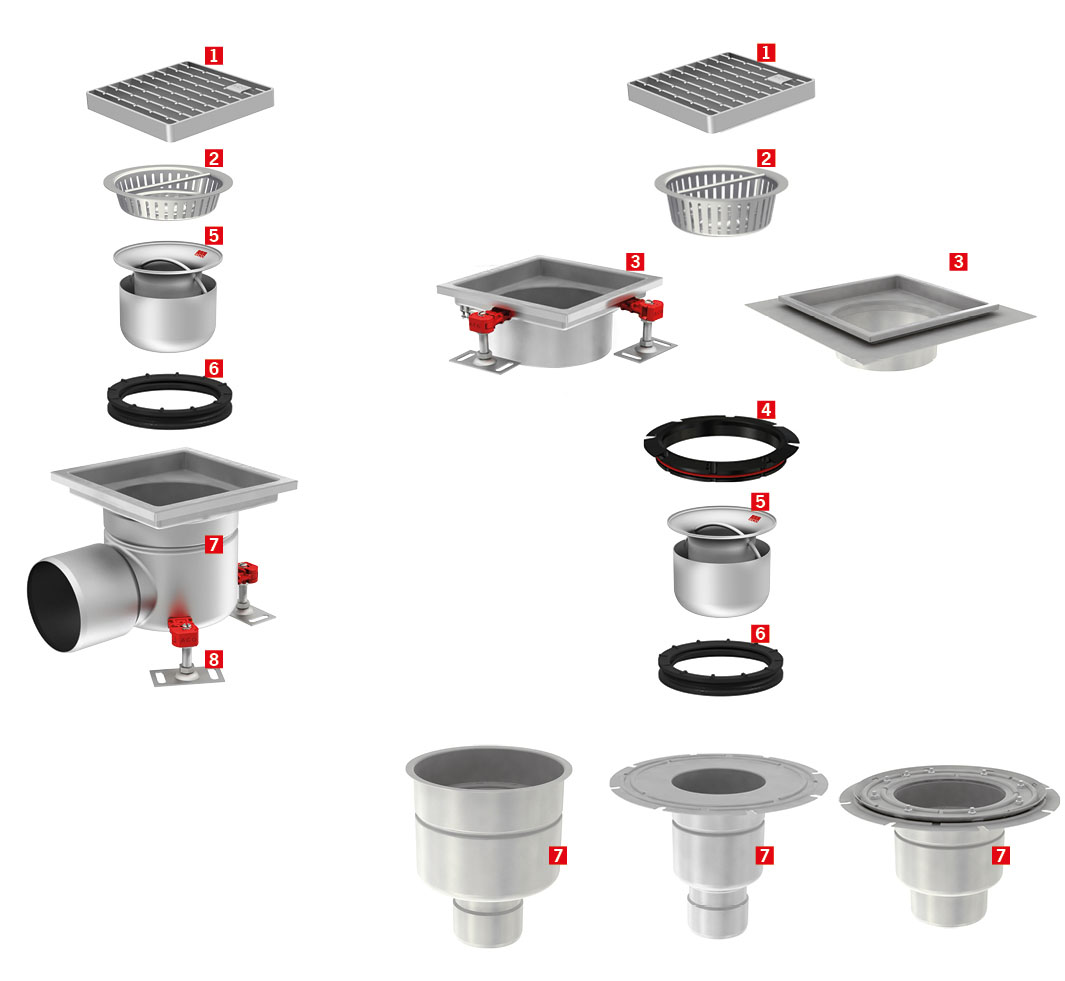 1
2
5
6
7
8
1
2
3
3
4
5
6
7
7
7